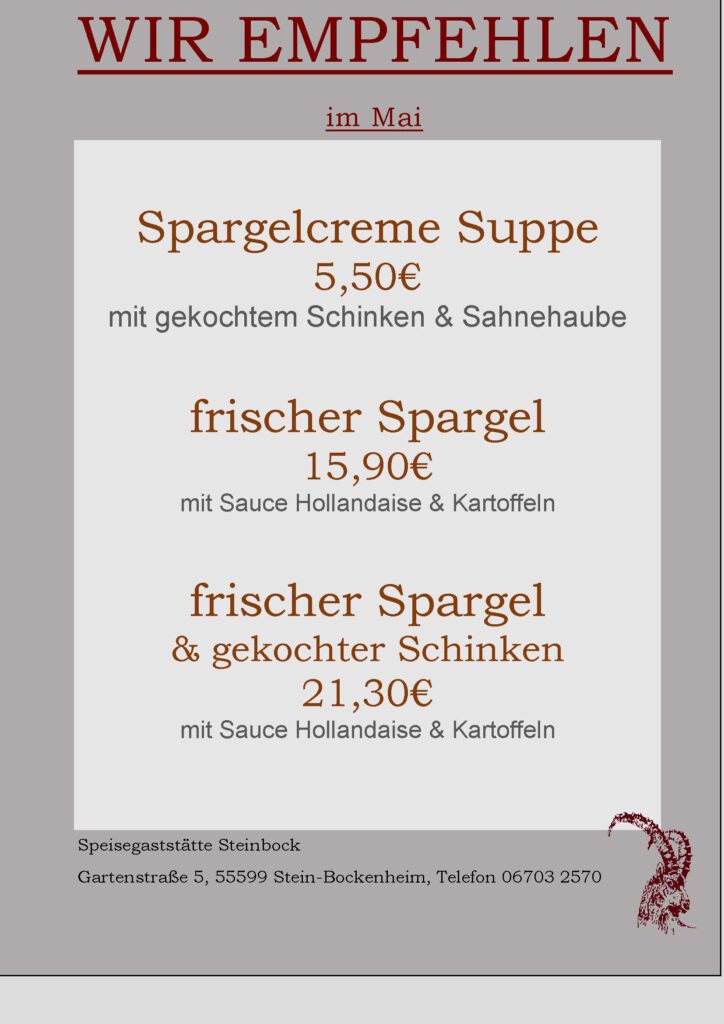 WIR EMPFEHLEN

im Mai

Spargelcreme Suppe
5,50€
mit gekochtem Schinken & Sahnehaube

frischer Spargel
15,90€
mit Sauce Hollandaise & Kartoffeln

frischer Spargel
& gekochter Schinken
21,30€
mit Sauce Hollandaise & Kartoffeln

Speisegaststätte Steinbock

Gartenstraße 5, 55599 Stein-Bockenheim, Telefon 06703 2570